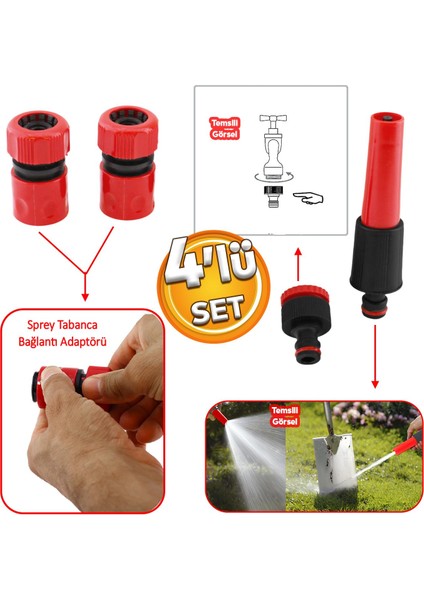 Temsili Görsel

4'lü SET

Sprey Tabanca Bağlantı Adaptörü

Temsili Görsel