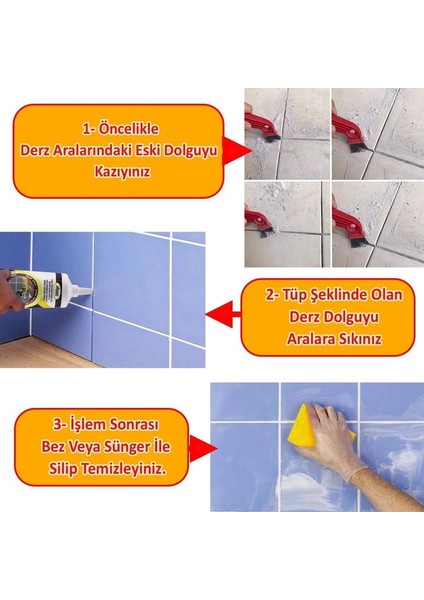 1- Öncelikle
Derz Aralarındaki Eski Dolguyu
Kazıyınız

2- Tüp Şeklinde Olan
Derz Dolguyu
Aralara Sıkınız

3- İşlem Sonrası
Bez Veya Sünger İle
Silip Temizleyiniz.