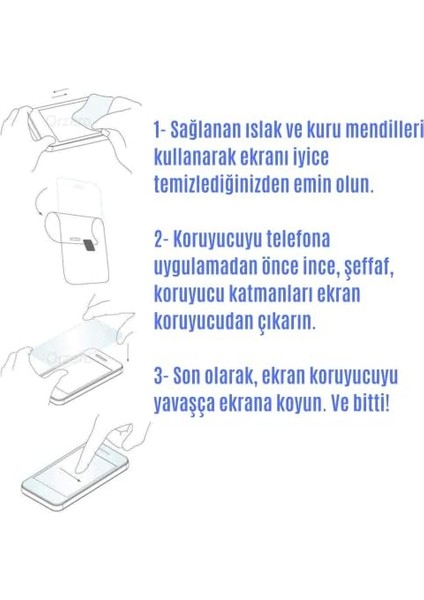 1- Sağlanan ıslak ve kuru mendilleri kullanarak ekranı iyice temizlediğinizden emin olun.

2- Koruyucuyu telefona uygulamadan önce ince, şeffaf, koruyucu katmanları ekran koruyucudan çıkarın.

3- Son olarak, ekran koruyucuyu yavaşça ekrana koyun. Ve bitti!