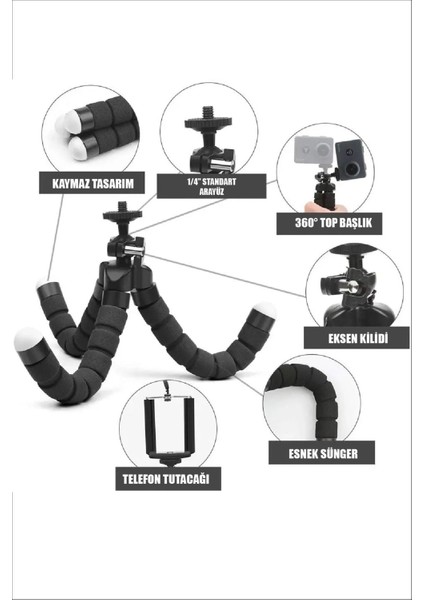 KAYMAZ TASARIM

1/4" STANDART ARAYÜZ

360° TOP BAŞLIK

EKSEN KİLİDİ

ESNEK SÜNGER

TELEFON TUTACAĞI