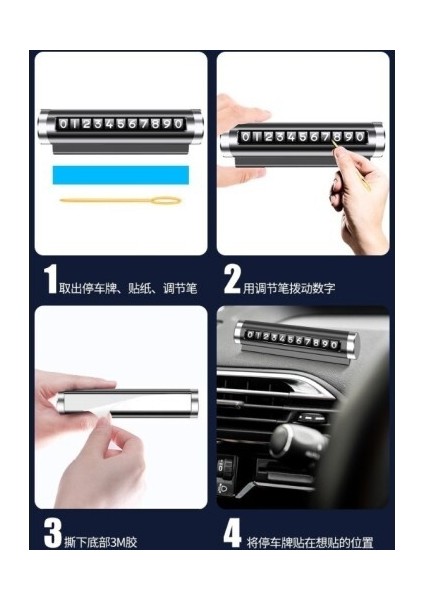 01234567890

01234567890

1 取出停车牌、贴纸、调节笔

2 用调节笔拨动数字

01234567890

3 撕下底部3M胶

4 将停车牌贴在想贴的位置