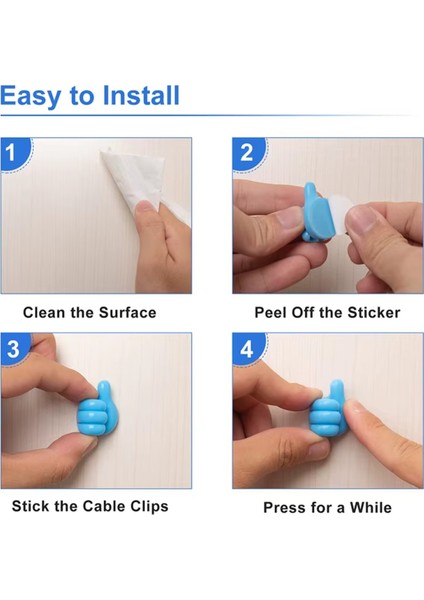 Easy to Install

1

Clean the Surface

2

Peel Off the Sticker

3

Stick the Cable Clips

4

Press for a While