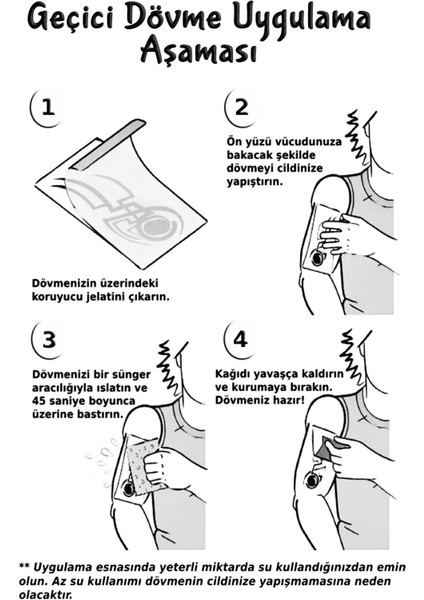 Geçici Dövme Uygulama Aşaması

1

Dövmenizin üzerindeki koruyucu jelatini çıkarın.

2

Ön yüzü vücudunuza bakacak şekilde dövmeyi cildinize yapıştırın.

3

Dövmenizi bir sünger aracılığıyla ıslatın ve 45 saniye boyunca üzerine bastırın.

4

Kağıdı yavaşça kaldırın ve kurumaya bırakın. Dövmeniz hazır!

** Uygulama esnasında yeterli miktarda su kullandığınızdan emin olun. Az su kullanımı dövmenin cildinize yapışmamasına neden olacaktır.