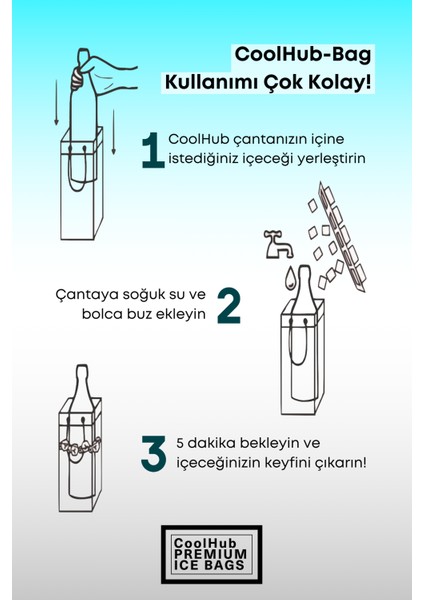 CoolHub-Bag
Kullanımı Çok Kolay!

1 CoolHub çantanızın içine istediğiniz içeceği yerleştirin

Çantaya soğuk su ve bolca buz ekleyin 2

3 5 dakika bekleyin ve içeceğinizin keyfini çıkarın!

CoolHub
PREMIUM
ICE BAGS