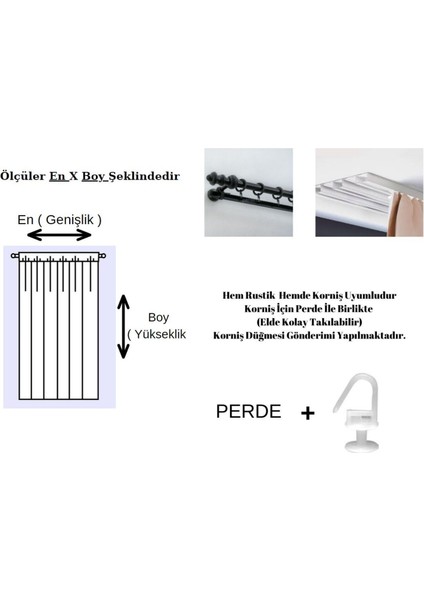 Ölçüler En X Boy Şeklindedir

En ( Genişlik )

Boy
( Yükseklik

Hem Rustik Hemde Korniş Uyumludur
Korniş İçin Perde İle Birlikte
(Elde Kolay Takılabilir)
Korniş Düğmesi Gönderimi Yapılmaktadır.

PERDE +