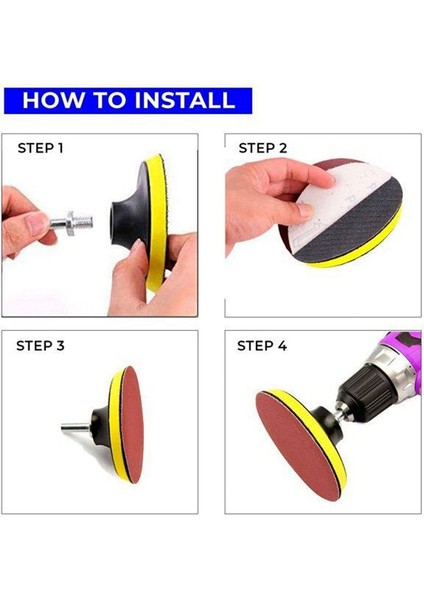 HOW TO INSTALL

STEP 1

STEP 2

STEP 3

STEP 4