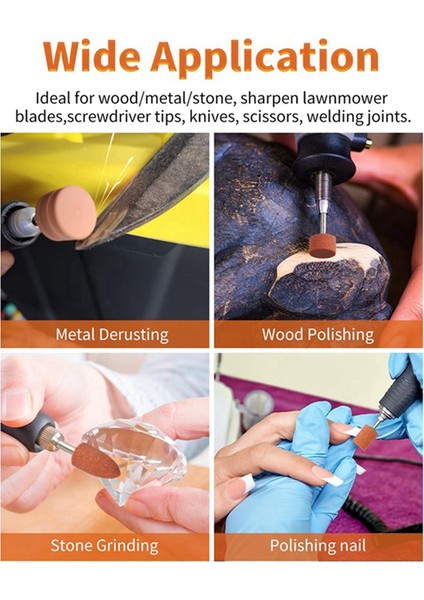 Wide Application

Ideal for wood/metal/stone, sharpen lawnmower blades,screwdriver tips, knives, scissors, welding joints.

Metal Derusting

Wood Polishing

Stone Grinding

Polishing nail