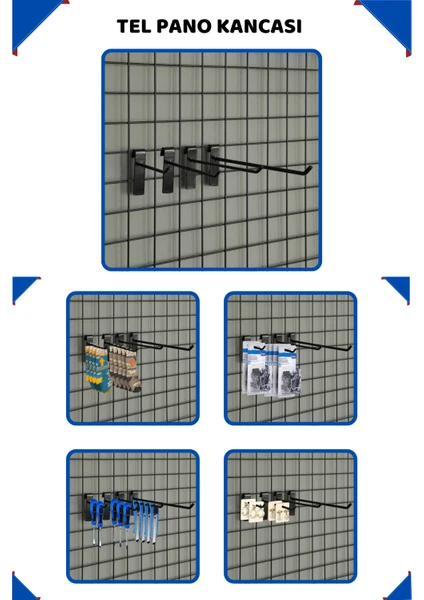 TEL PANO KANCASI