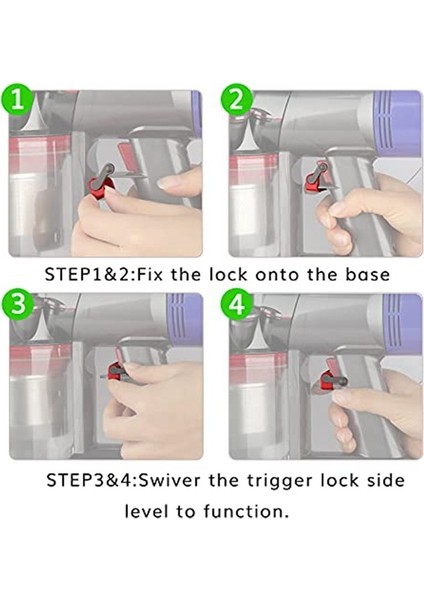 1

2

STEP1&2:Fix the lock onto the base

3

4

STEP3&4:Swiver the trigger lock side level to function.