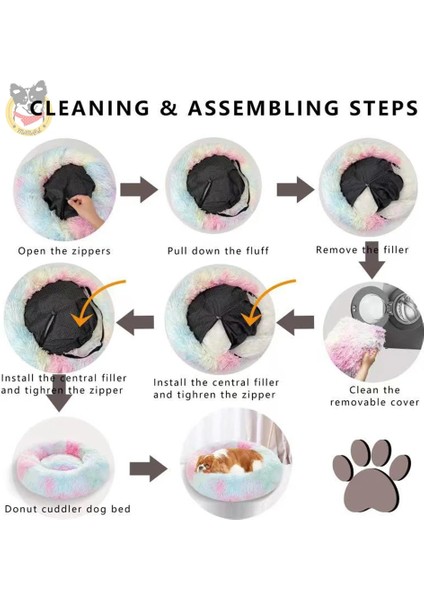 CLEANING & ASSEMBLING STEPS

Open the zippers

Pull down the fluff

Remove the filler

Clean the removable cover

Install the central filler and tighren the zipper

Install the central filler and tighren the zipper

Donut cuddler dog bed