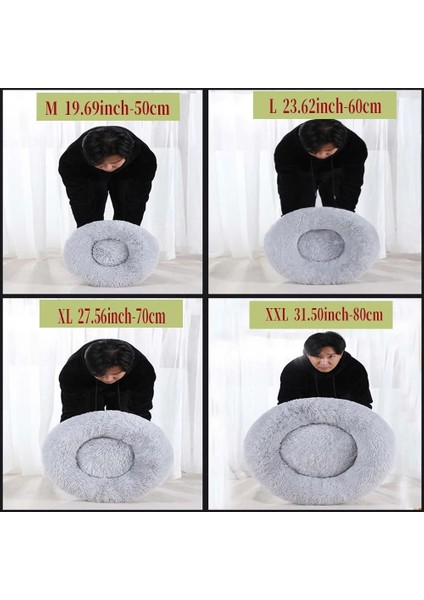 M 19.69inch-50cm

L 23.62inch-60cm

XL 27.56inch-70cm

XXL 31.50inch-80cm