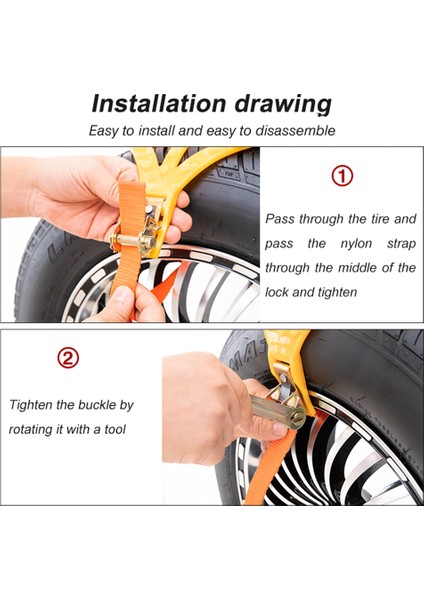 Installation drawing

Easy to install and easy to disassemble

①

Pass through the tire and pass the nylon strap through the middle of the lock and tighten

②

Tighten the buckle by rotating it with a tool