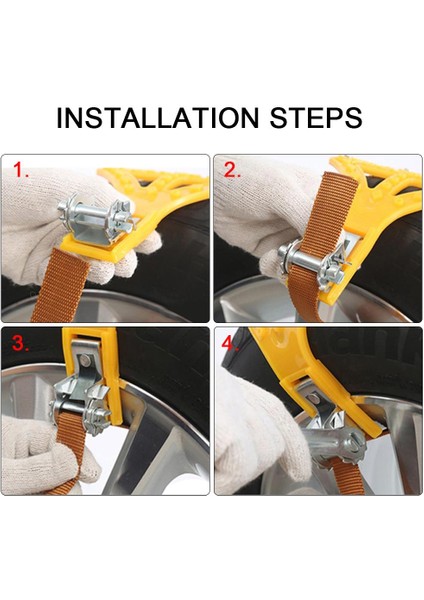 INSTALLATION STEPS

1.

2.

3.

4.