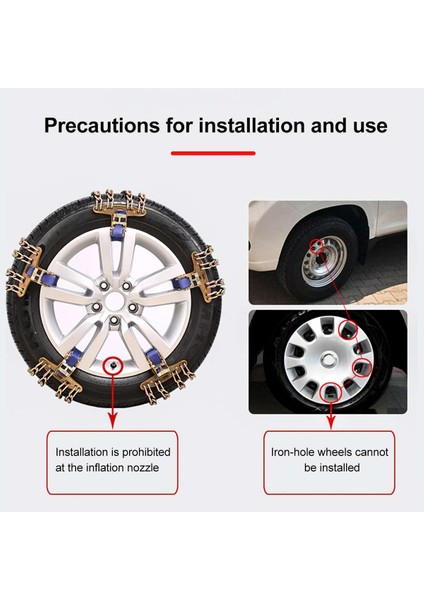 Precautions for installation and use

Installation is prohibited at the inflation nozzle

Iron-hole wheels cannot be installed