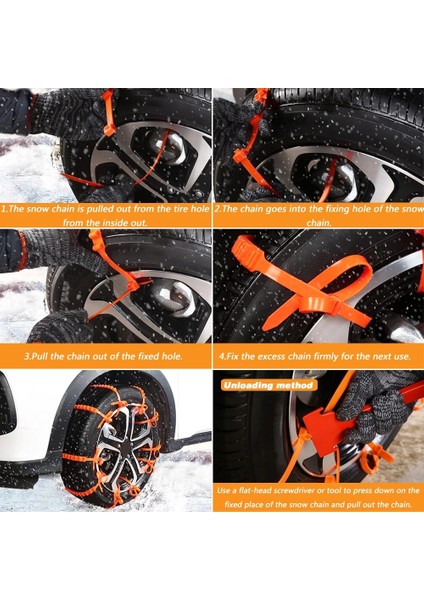 1.The snow chain is pulled out from the tire hole from the inside out.

2.The chain goes into the fixing hole of the snow chain.

3.Pull the chain out of the fixed hole.

4.Fix the excess chain firmly for the next use.

Unloading method

Use a flat-head screwdriver or tool to press down on the fixed place of the snow chain and pull out the chain.