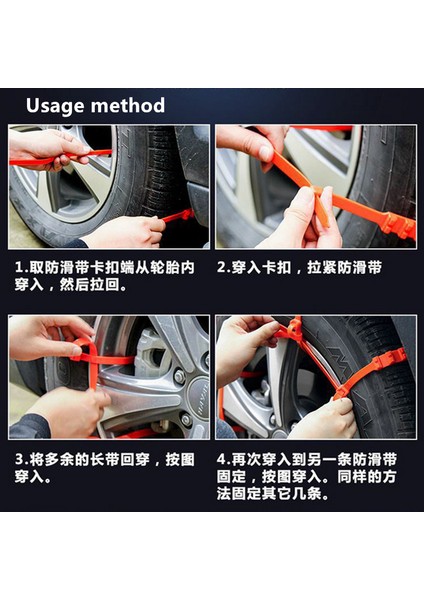 Usage method

1.取防滑带卡扣端从轮胎内穿入，然后拉回。

2.穿入卡扣，拉紧防滑带

3.将多余的长带回穿，按图穿入。

4.再次穿入到另一条防滑带固定，按图穿入。同样的方法固定其它几条。