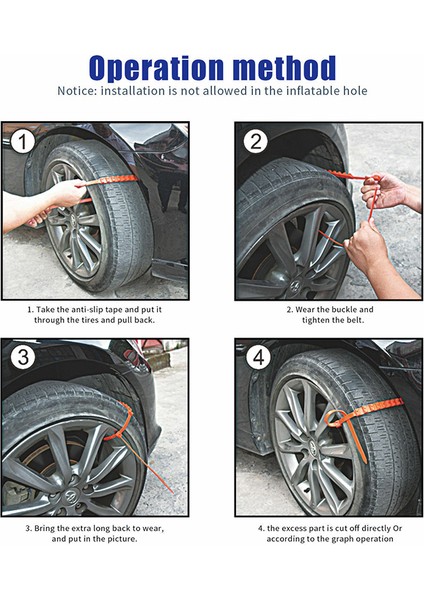 Operation method
Notice: installation is not allowed in the inflatable hole

1

1. Take the anti-slip tape and put it through the tires and pull back.

2

2. Wear the buckle and tighten the belt.

3

3. Bring the extra long back to wear, and put in the picture.

4

4. the excess part is cut off directly Or according to the graph operation