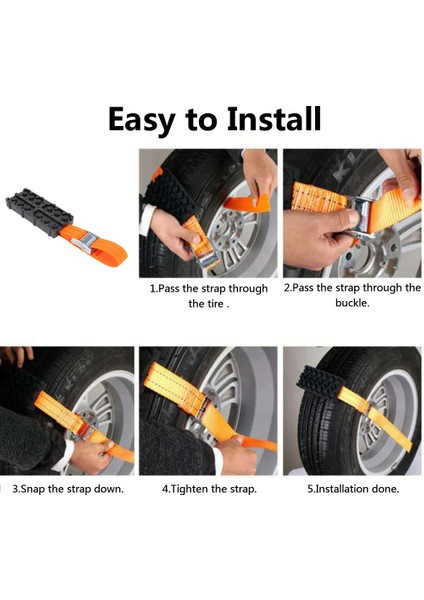 Easy to Install

1.Pass the strap through the tire .

2.Pass the strap through the buckle.

3.Snap the strap down.

4.Tighten the strap.

5.Installation done.