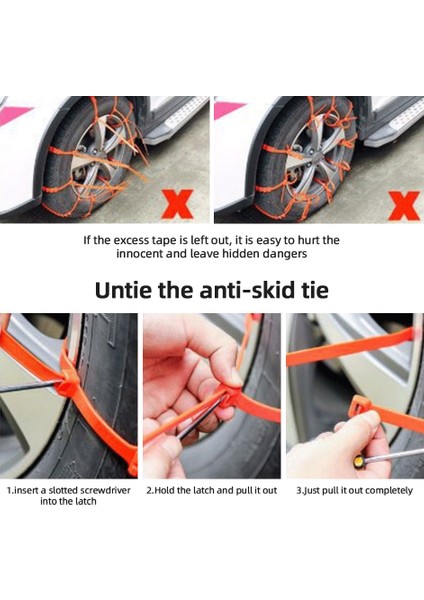 X

X

If the excess tape is left out, it is easy to hurt the innocent and leave hidden dangers

Untie the anti-skid tie

1.insert a slotted screwdriver into the latch

2.Hold the latch and pull it out

3.Just pull it out completely