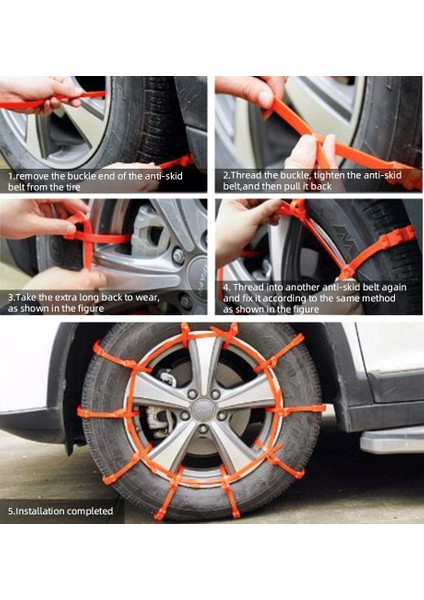 1.remove the buckle end of the anti-skid belt from the tire

2.Thread the buckle, tighten the anti-skid belt,and then pull it back

3.Take the extra long back to wear, as shown in the figure

4. Thread into another anti-skid belt again and fix it according to the same method as shown in the figure

5.Installation completed