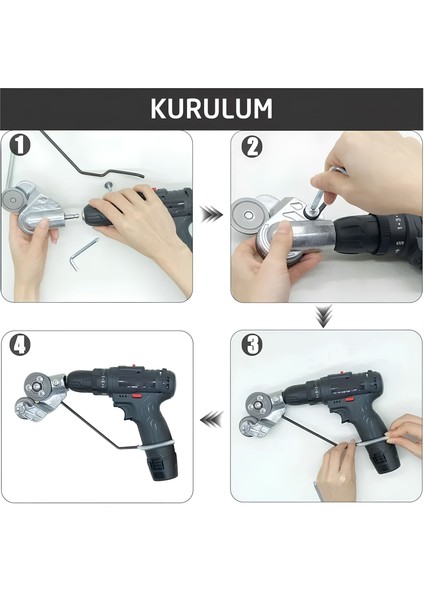 KURULUM

1

2

3

4