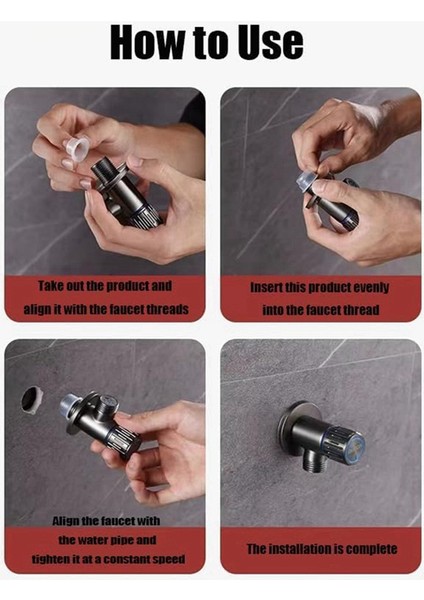 How to Use

Take out the product and align it with the faucet threads

Insert this product evenly into the faucet thread

Align the faucet with the water pipe and tighten it at a constant speed

The installation is complete