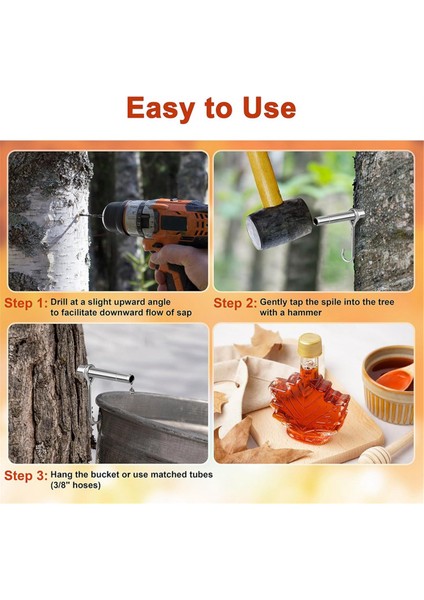 Easy to Use

Step 1: Drill at a slight upward angle to facilitate downward flow of sap

Step 2: Gently tap the spile into the tree with a hammer

Step 3: Hang the bucket or use matched tubes (3/8" hoses)