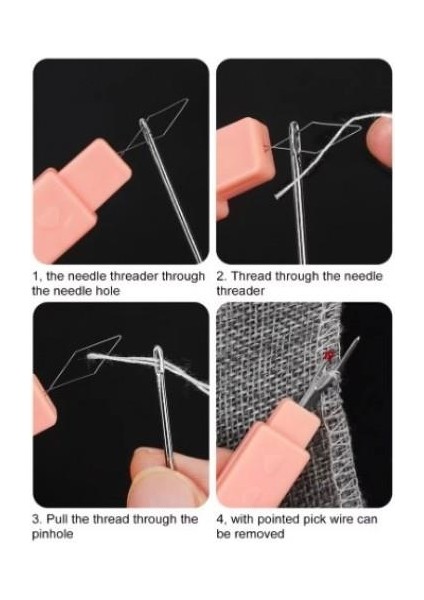 1, the needle threader through the needle hole

2. Thread through the needle threader

3. Pull the thread through the pinhole

4, with pointed pick wire can be removed