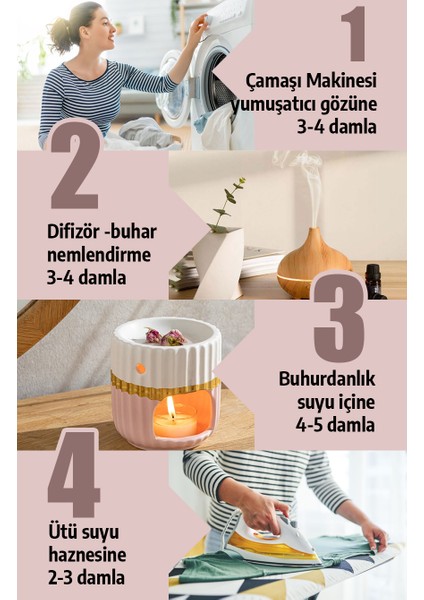 1

Çamaşı Makinesi yumuşatıcı gözüne 3-4 damla

2

Difizör -buhar nemlendirme 3-4 damla

3

Buhurdanlık suyu içine 4-5 damla

4

Ütü suyu haznesine 2-3 damla