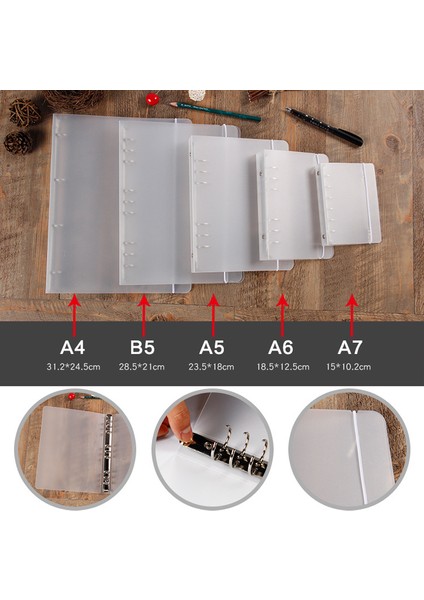 A4
31.2*24.5cm

B5
28.5*21cm

A5
23.5*18cm

A6
18.5*12.5cm

A7
15*10.2cm