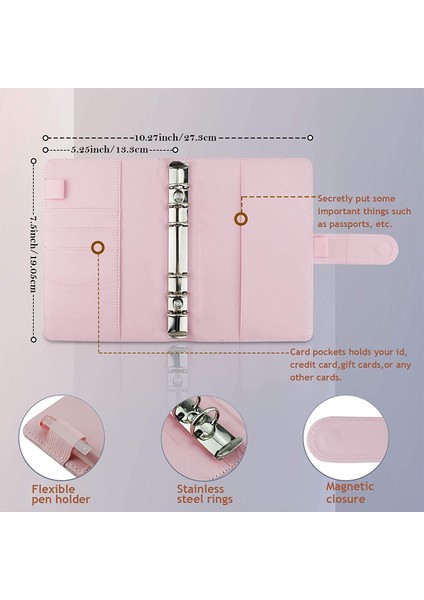 10.27inch/27.3cm

5.25inch/13.3cm

7.5inch/19.05cm

Secretly put some important things such as passports, etc.

Card pockets holds your id, credit card,gift cards,or any other cards.

Flexible pen holder

Stainless steel rings

Magnetic closure