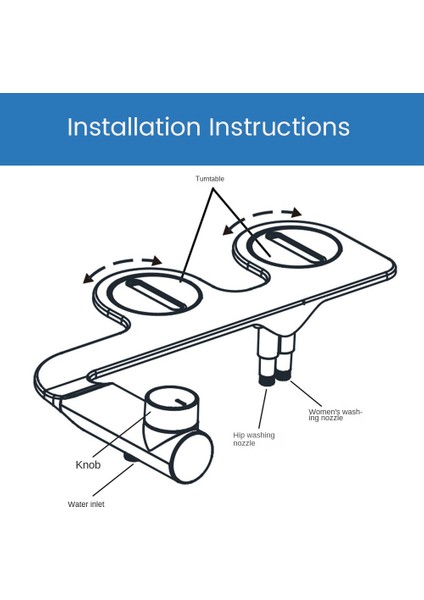 Installation Instructions

Turntable

Women's washing nozzle

Hip washing nozzle

Knob

Water inlet