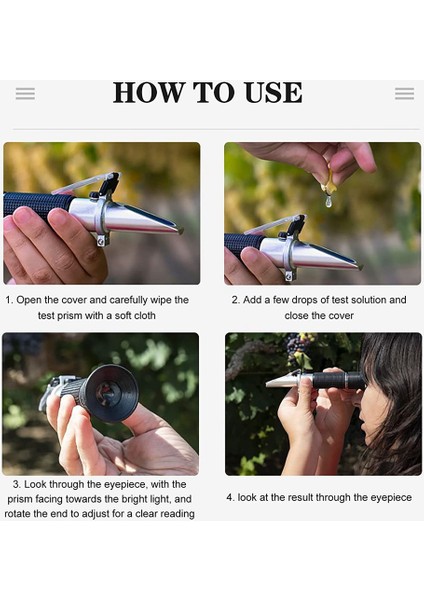 HOW TO USE

1. Open the cover and carefully wipe the test prism with a soft cloth

2. Add a few drops of test solution and close the cover

3. Look through the eyepiece, with the prism facing towards the bright light, and rotate the end to adjust for a clear reading

4. look at the result through the eyepiece