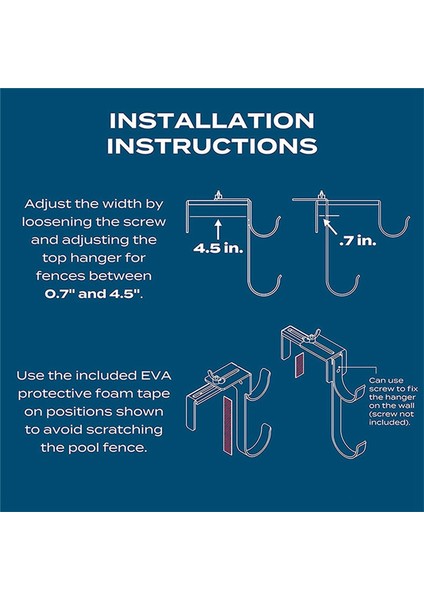 INSTALLATION INSTRUCTIONS

Adjust the width by loosening the screw and adjusting the top hanger for fences between 0.7" and 4.5".

4.5 in.

.7 in.

Use the included EVA protective foam tape on positions shown to avoid scratching the pool fence.

Can use screw to fix the hanger on the wall (screw not included).