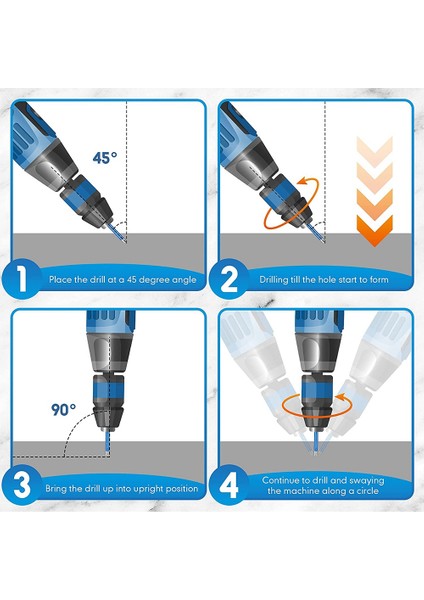 45°

1 Place the drill at a 45 degree angle

2 Drilling till the hole start to form

90°

3 Bring the drill up into upright position

4 Continue to drill and swaying the machine along a circle