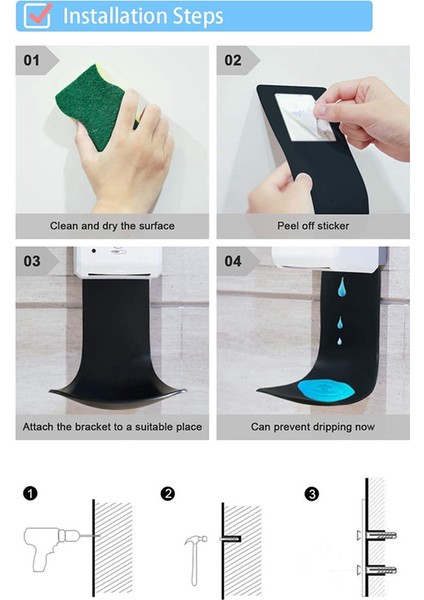 Installation Steps

01

Clean and dry the surface

02

Peel off sticker

03

Attach the bracket to a suitable place

04

Can prevent dripping now

1

2

3