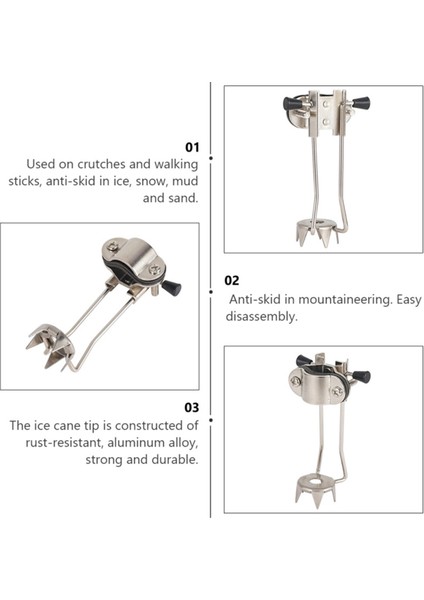 01
Used on crutches and walking sticks, anti-skid in ice, snow, mud and sand.

02
Anti-skid in mountaineering. Easy disassembly.

03
The ice cane tip is constructed of rust-resistant, aluminum alloy, strong and durable.