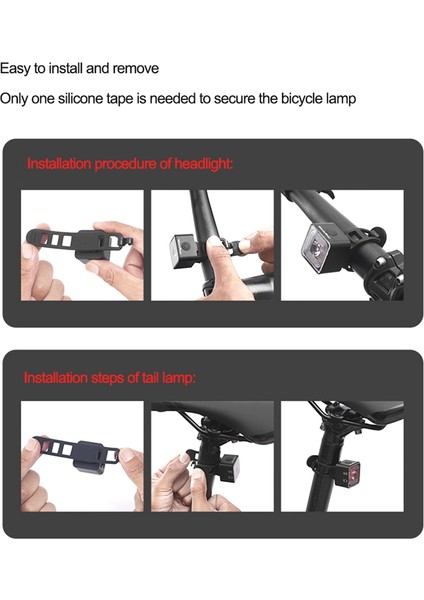 Easy to install and remove

Only one silicone tape is needed to secure the bicycle lamp

Installation procedure of headlight:

Installation steps of tail lamp: