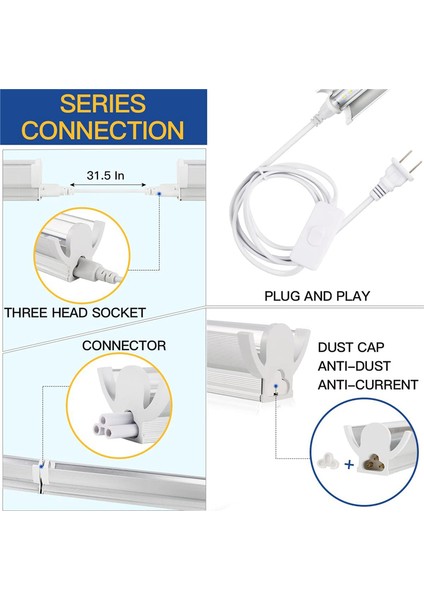 SERIES CONNECTION

31.5 In

THREE HEAD SOCKET

CONNECTOR

PLUG AND PLAY

DUST CAP
ANTI-DUST
ANTI-CURRENT

+