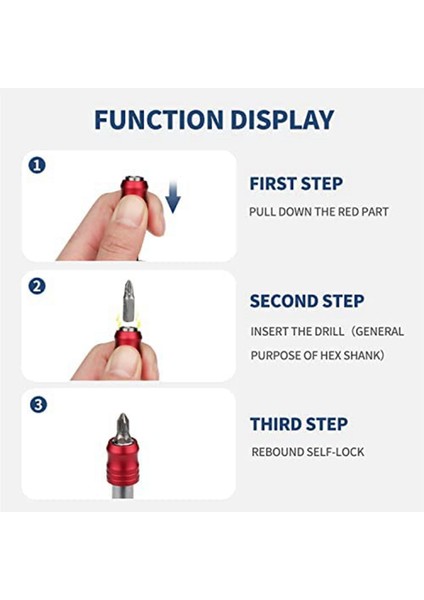 FUNCTION DISPLAY

1

FIRST STEP

PULL DOWN THE RED PART

2

SECOND STEP

INSERT THE DRILL（GENERAL PURPOSE OF HEX SHANK）

3

THIRD STEP

REBOUND SELF-LOCK