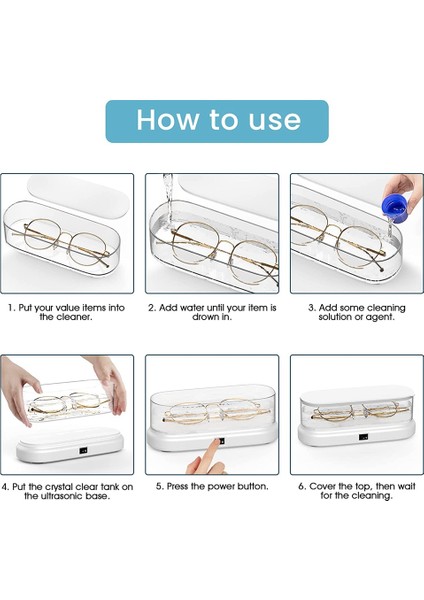 How to use

1. Put your value items into the cleaner.

2. Add water until your item is drown in.

3. Add some cleaning solution or agent.

4. Put the crystal clear tank on the ultrasonic base.

5. Press the power button.

6. Cover the top, then wait for the cleaning.