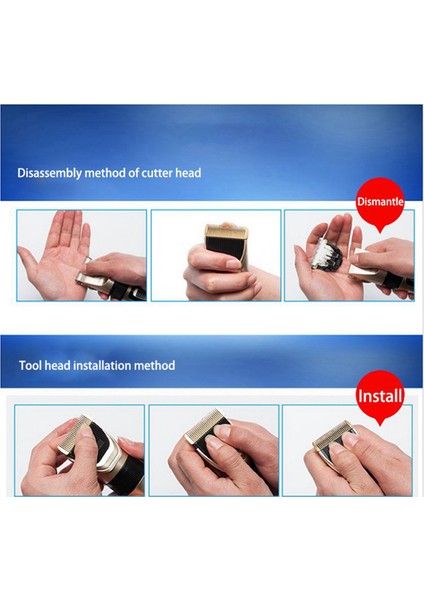 Disassembly method of cutter head

Dismantle

Tool head installation method

Install