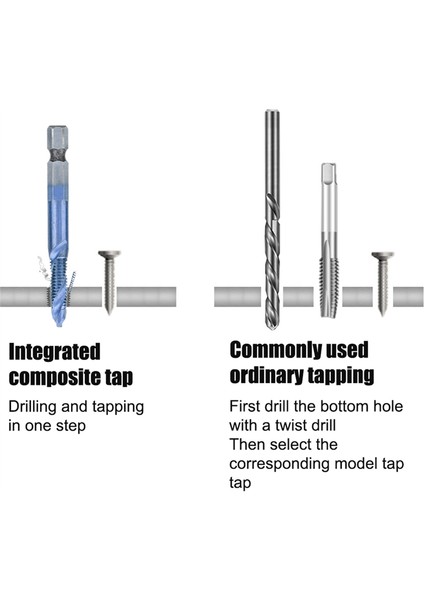 Integrated composite tap

Drilling and tapping in one step

Commonly used ordinary tapping

First drill the bottom hole with a twist drill
Then select the corresponding model tap tap