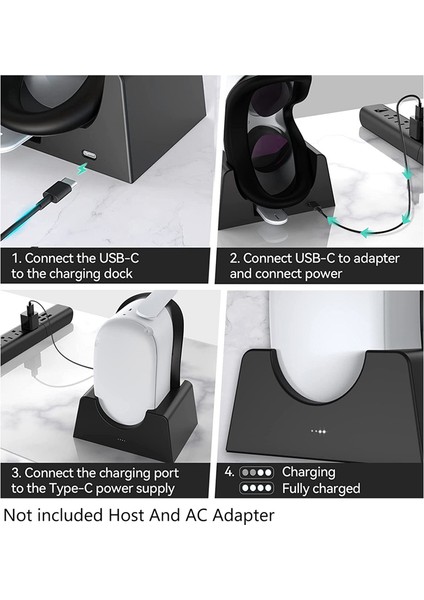 1. Connect the USB-C to the charging dock

2. Connect USB-C to adapter and connect power

3. Connect the charging port to the Type-C power supply

4. Charging
Fully charged

Not included Host And AC Adapter