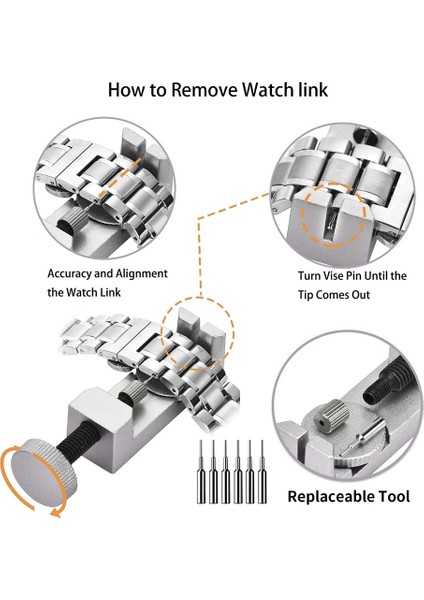 How to Remove Watch link

Accuracy and Alignment the Watch Link

Turn Vise Pin Until the Tip Comes Out

Replaceable Tool