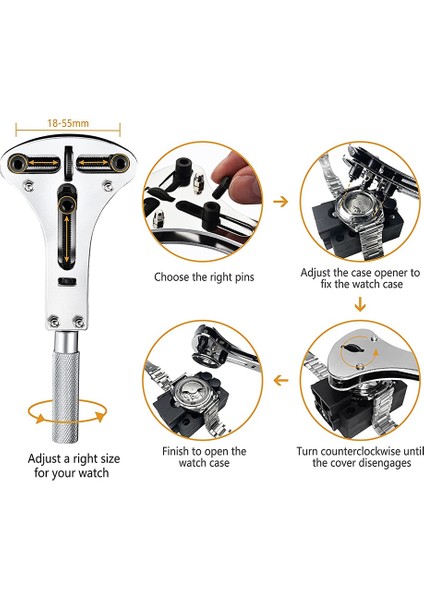 18-55mm

Adjust a right size for your watch

Choose the right pins

Adjust the case opener to fix the watch case

Turn counterclockwise until the cover disengages

Finish to open the watch case