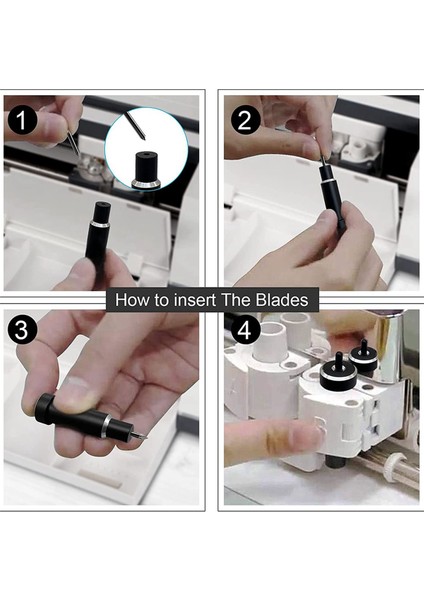 1

2

How to insert The Blades

3

4