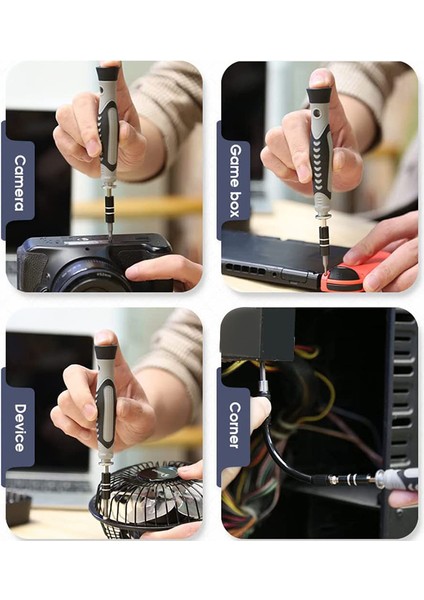 Camera

Game box

Device

Corner