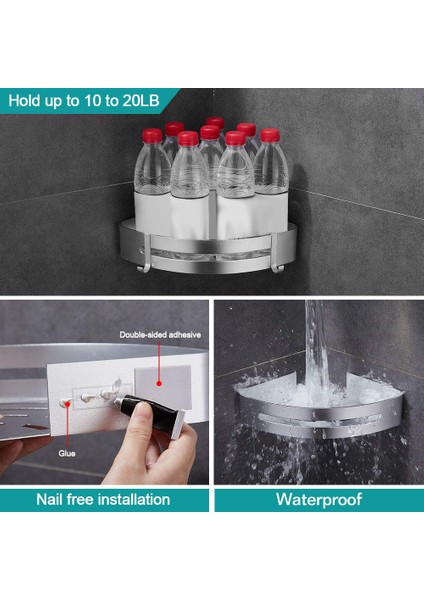 Hold up to 10 to 20LB

Double-sided adhesive

Glue

Nail free installation

Waterproof