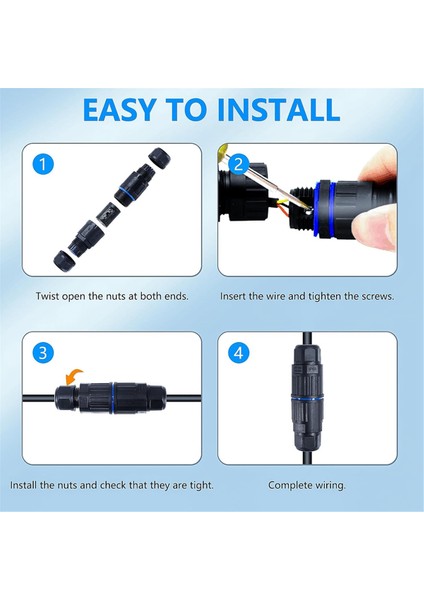 EASY TO INSTALL

1

Twist open the nuts at both ends.

2

Insert the wire and tighten the screws.

3

Install the nuts and check that they are tight.

4

Complete wiring.